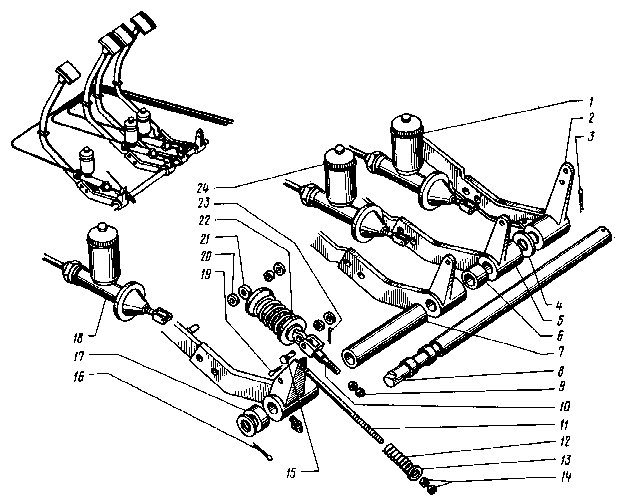 1
2
3
24
23
22
21
20
19
4
5
6
7
8
9
10
11
12
13
14
18
17
16
15